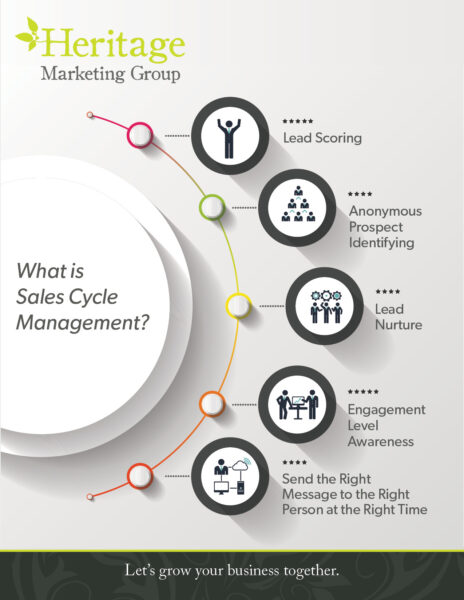 Heritage
Marketing Group

What is Sales Cycle Management?

*****
Lead Scoring

****
Anonymous Prospect Identifying

****
Lead Nurture

*****
Engagement Level Awareness

****
Send the Right Message to the Right Person at the Right Time

Let's grow your business together.